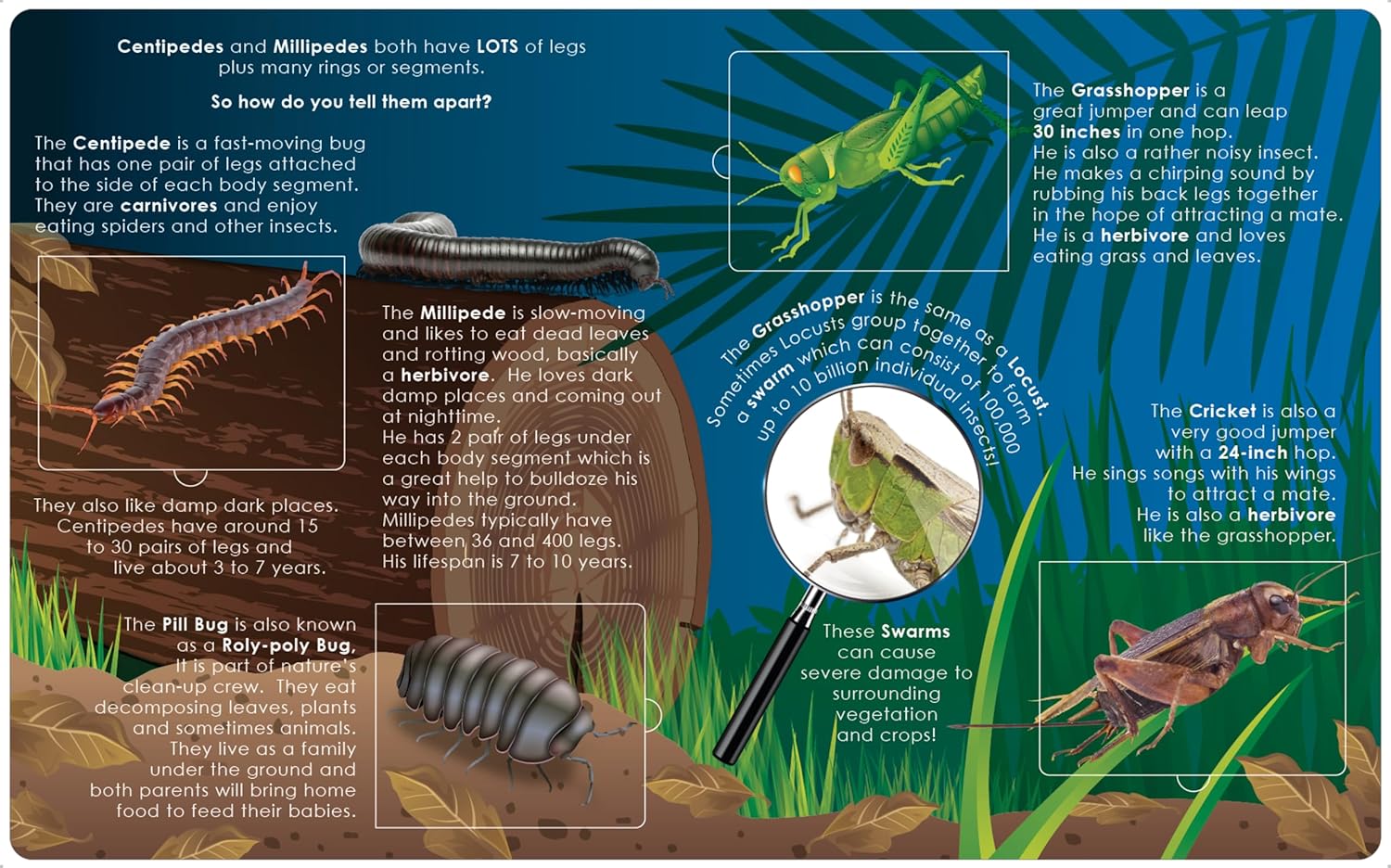 Centipedes and Millipedes both have LOTS of legs plus many rings or segments.

So how do you tell them apart?

The Centipede is a fast-moving bug that has one pair of legs attached to the side of each body segment. They are carnivores and enjoy eating spiders and other insects.

They also like damp dark places. Centipedes have around 15 to 30 pairs of legs and live about 3 to 7 years.

The Millipede is slow-moving and likes to eat dead leaves and rotting wood, basically a herbivore. He loves dark damp places and coming out at nighttime.
He has 2 pair of legs under each body segment which is a great help to bulldoze his way into the ground.
Millipedes typically have between 36 and 400 legs.
His lifespan is 7 to 10 years.

The Pill Bug is also known as a Roly-poly Bug. It is part of nature's clean-up crew. They eat decomposing leaves, plants and sometimes animals. They live as a family under the ground and both parents will bring home food to feed their babies.

The Grasshopper is a great jumper and can leap 30 inches in one hop.
He is also a rather noisy insect. He makes a chirping sound by rubbing his back legs together in the hope of attracting a mate. He is a herbivore and loves eating grass and leaves.

The Grasshopper is the same as a Locust. Sometimes Locusts group together to form a swarm which can consist of 100,000 up to 10 billion individual insects!

These Swarms can cause severe damage to surrounding vegetation and crops!

The Cricket is also a very good jumper with a 24-inch hop.
He sings songs with his wings to attract a mate.
He is also a herbivore like the grasshopper.